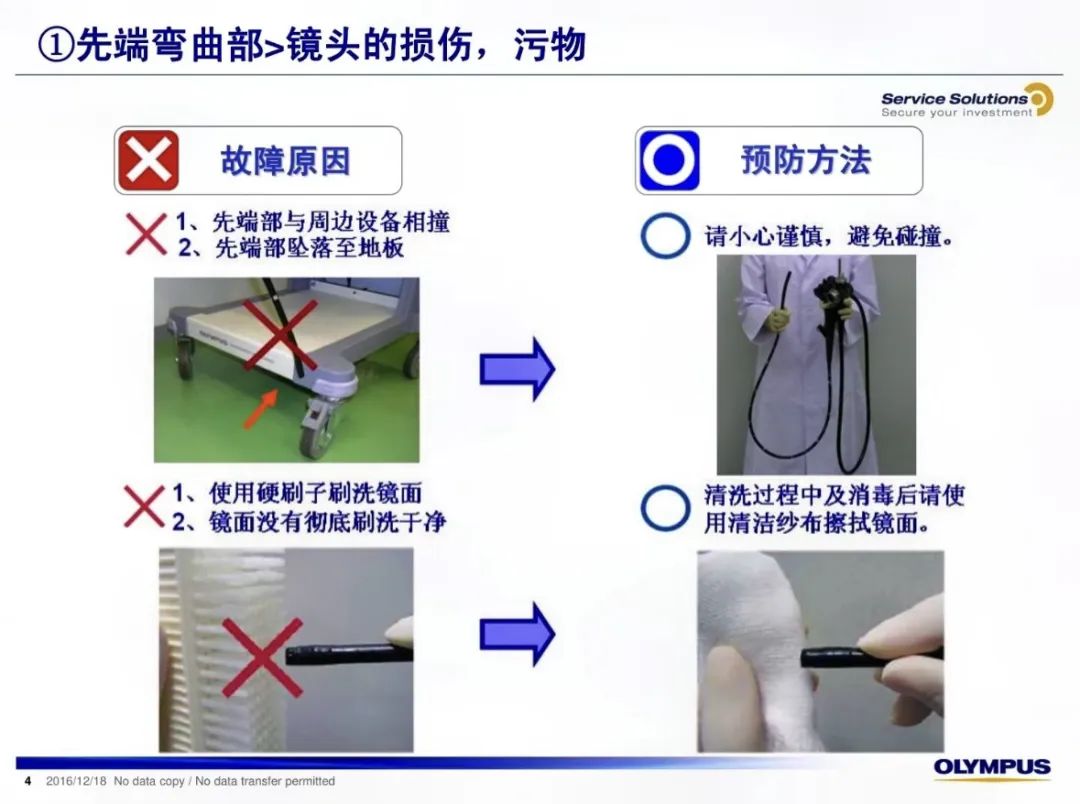 ①先端弯曲部>镜头的损伤，污物

Service Solutions
Secure your investment

故障原因

1、先端部与周边设备相撞
2、先端部坠落至地板

1、使用硬刷子刷洗镜面
2、镜面没有彻底刷洗干净

预防方法

请小心谨慎，避免碰撞。

清洗过程中及消毒后请使用清洁纱布擦拭镜面。

4 2016/12/18 No data copy / No data transfer permitted

OLYMPUS