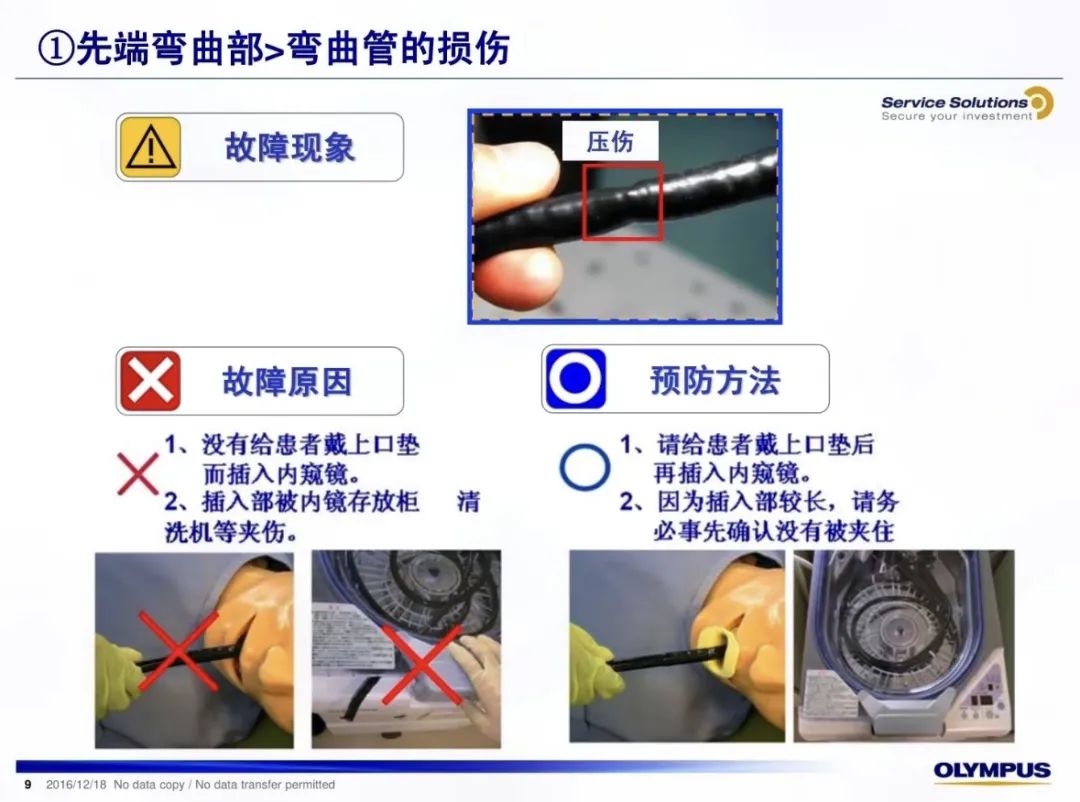 ①先端弯曲部>弯曲管的损伤

Service Solutions
Secure your investment

故障现象

压伤

故障原因

1、没有给患者戴上口垫而插入内窥镜。
2、插入部被内镜存放柜 清洗机等夹伤。

预防方法

1、请给患者戴上口垫后再插入内窥镜。
2、因为插入部较长，请务必事先确认没有被夹住

9 2016/12/18 No data copy / No data transfer permitted

OLYMPUS